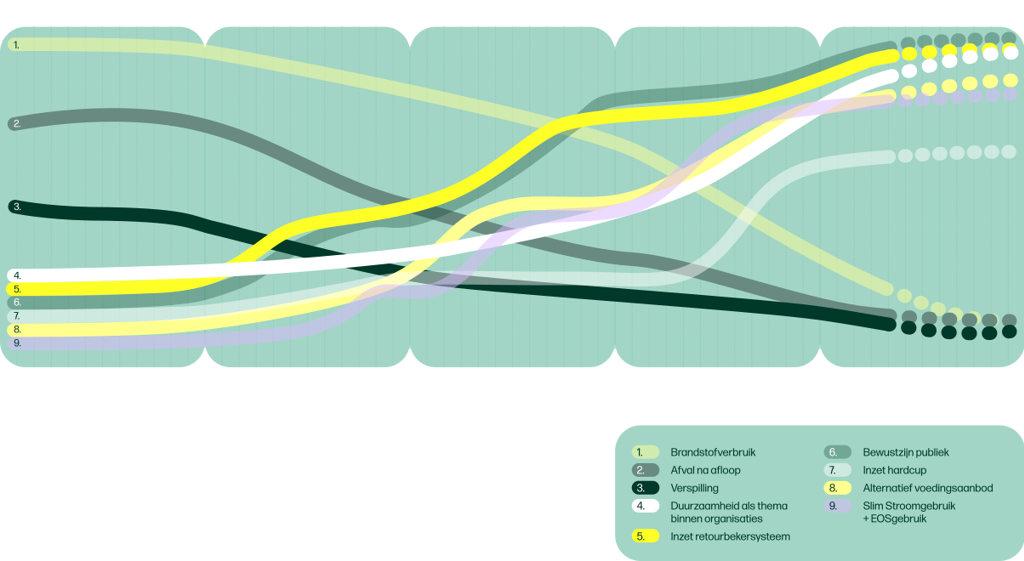 1.
2.
3.
4.
5.
6.
7.
8.
9.

1. Brandstofverbruik
2. Afval na afloop
3. Verspilling
4. Duurzaamheid als thema binnen organisaties
5. Inzet retourbekersysteem
6. Bewustzijn publiek
7. Inzet hardcup
8. Alternatief voedingsaanbod
9. Slim Stroomgebruik + EOSgebruik